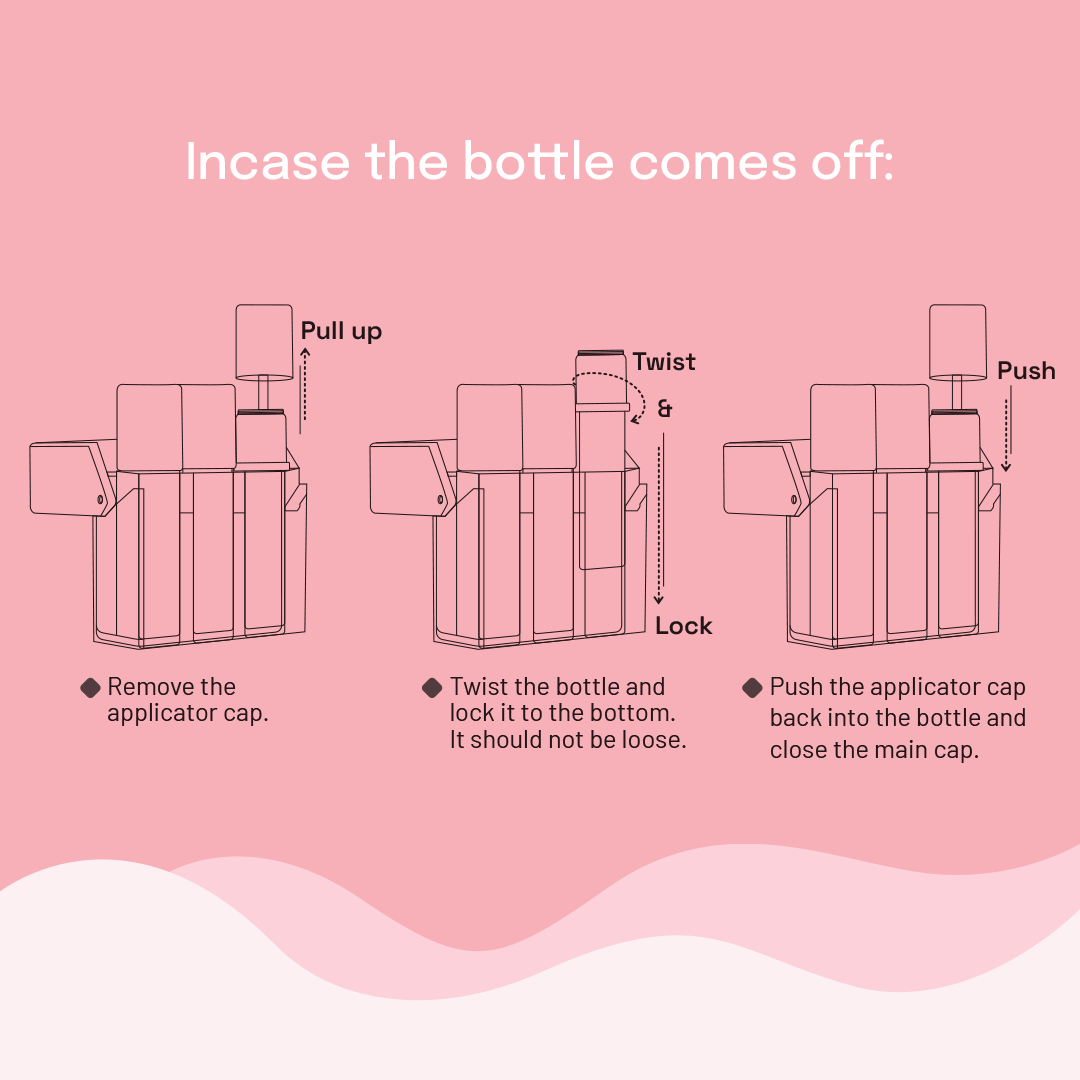 Incase the bottle comes off:

Pull up

Twist
&
Lock

Push

Remove the applicator cap.

Twist the bottle and lock it to the bottom. It should not be loose.

Push the applicator cap back into the bottle and close the main cap.