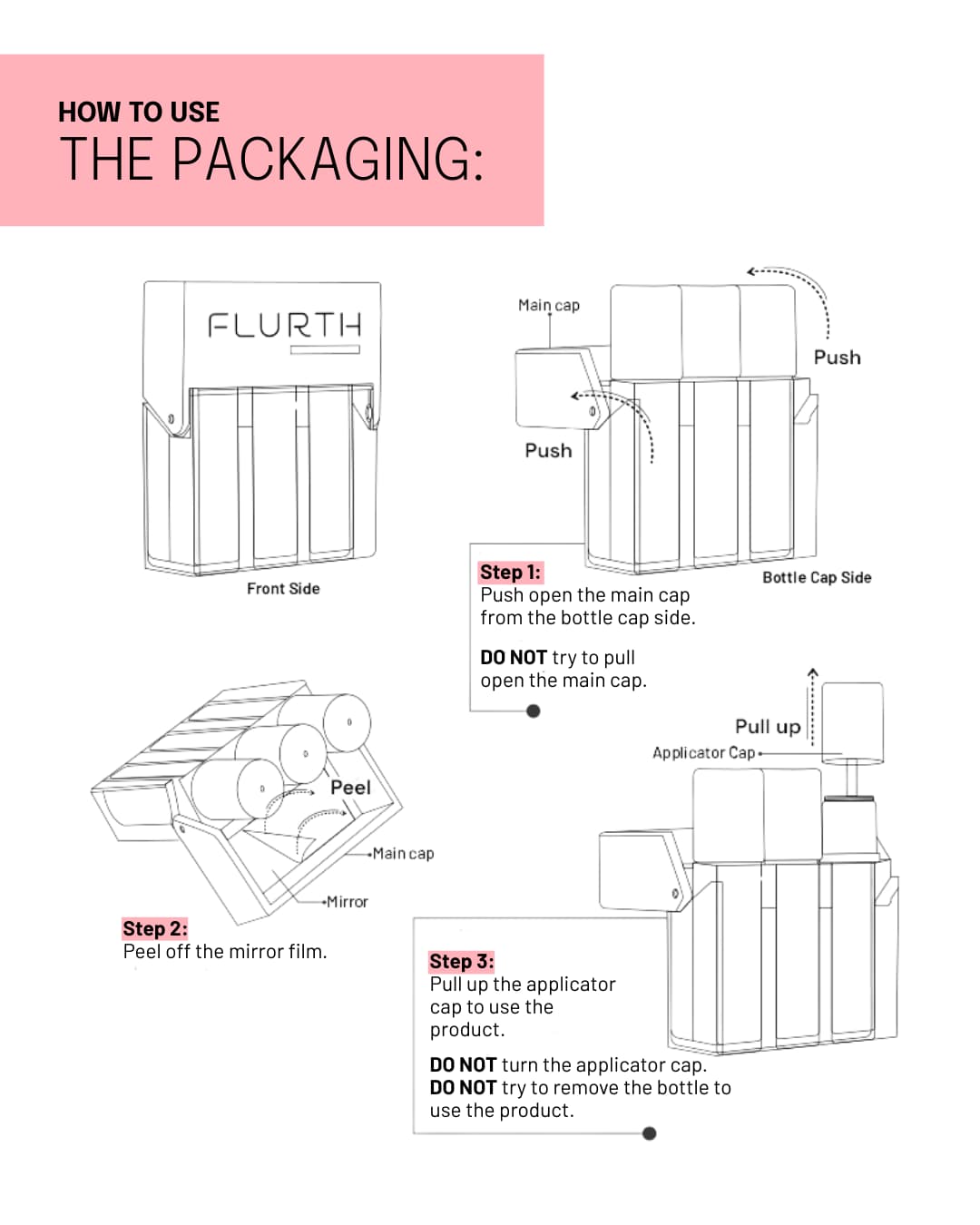 HOW TO USE
THE PACKAGING:

FLURTH

Front Side

Main cap

Push

Push

Bottle Cap Side

Step 1:
Push open the main cap from the bottle cap side.

DO NOT try to pull open the main cap.

Peel

Main cap

Mirror

Step 2:
Peel off the mirror film.

Pull up

Applicator Cap

Step 3:
Pull up the applicator cap to use the product.

DO NOT turn the applicator cap.
DO NOT try to remove the bottle to use the product.